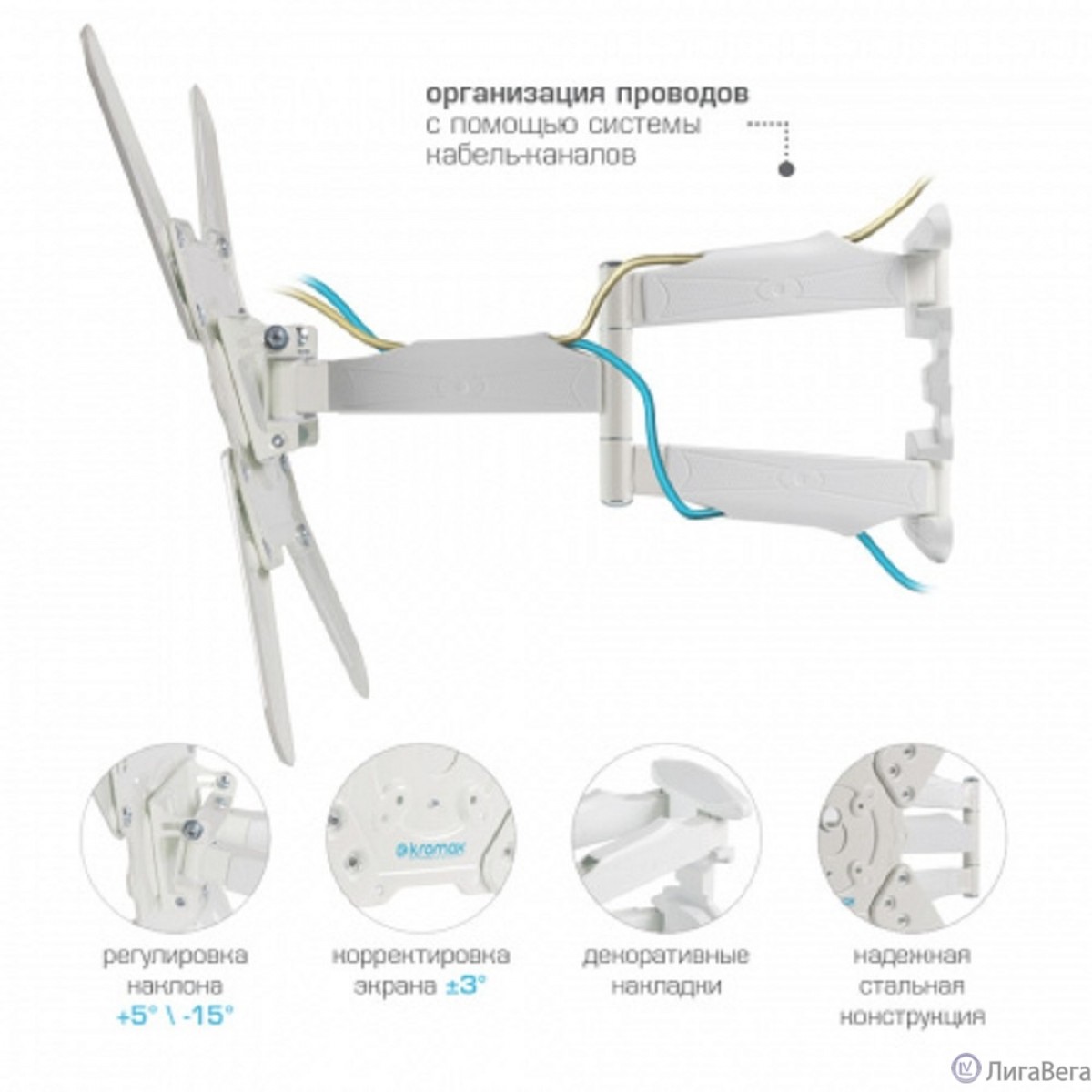 организация проводов
с помощью системы
кабель-каналов

kromax

регулировка
наклона
+5° \ -15°

корректировка
экрана ±3°

декоративные
накладки

надежная
стальная
конструкция

ЛигаВега