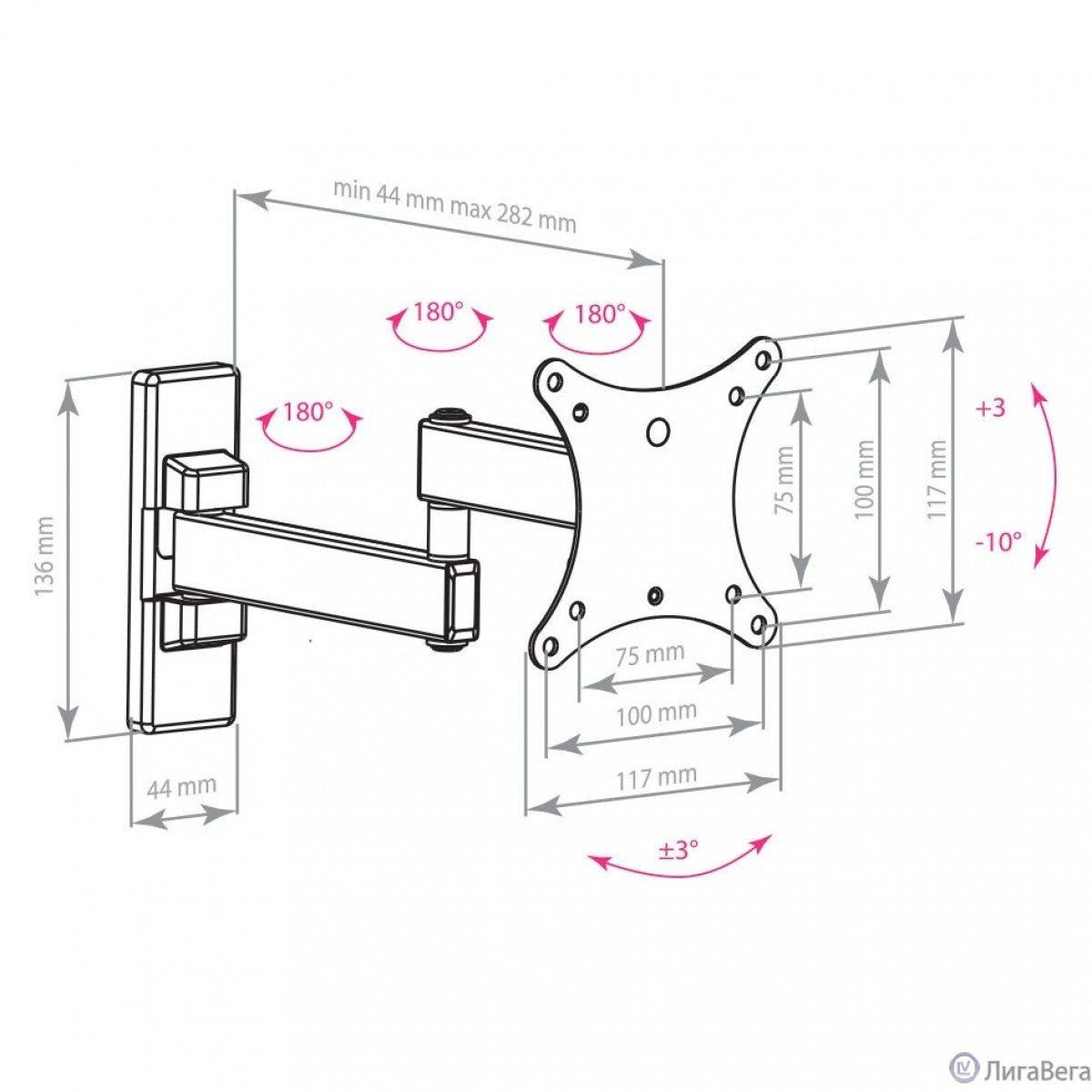 min 44 mm max 282 mm

180°

180°

180°

136 mm

44 mm

75 mm

100 mm

117 mm

+3

-10°

75 mm

100 mm

117 mm

±3°

ЛигаВега